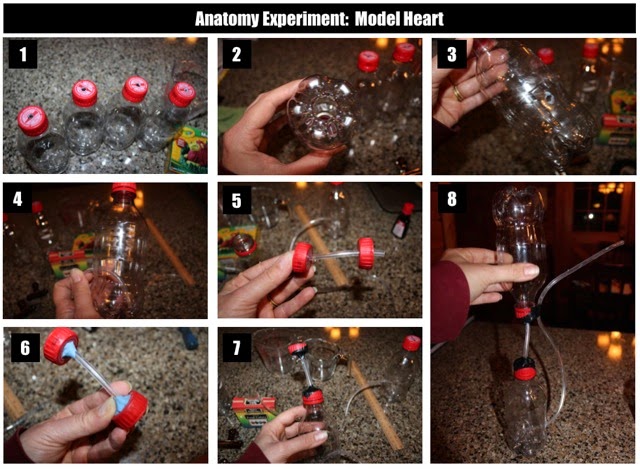 Anatomy Experiment: Model Heart

1

2

3

4

5

8

6

7